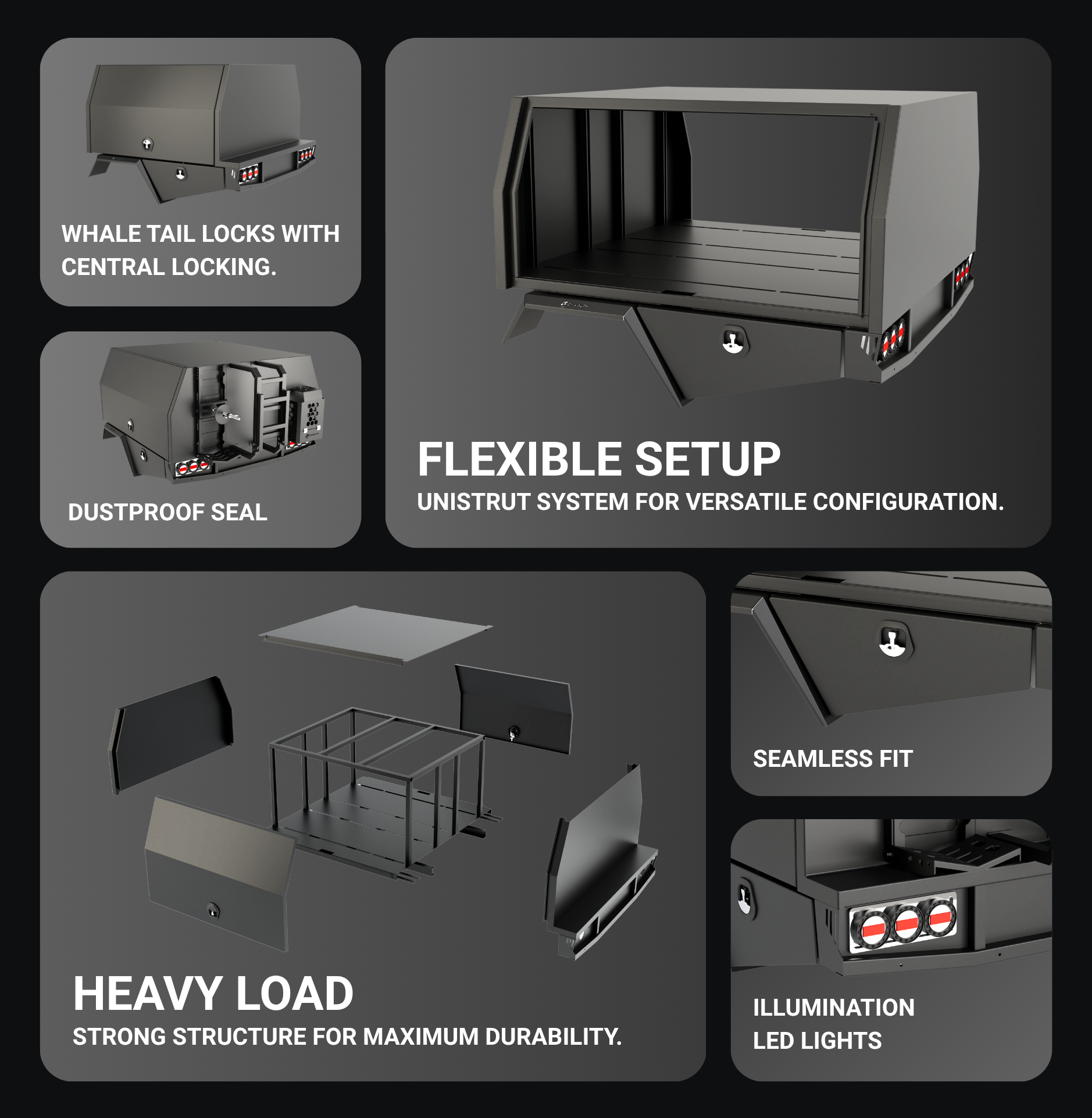 WHALE TAIL LOCKS WITH CENTRAL LOCKING.

DUSTPROOF SEAL

FLEXIBLE SETUP
UNISTRUT SYSTEM FOR VERSATILE CONFIGURATION.

HEAVY LOAD
STRONG STRUCTURE FOR MAXIMUM DURABILITY.

SEAMLESS FIT

ILLUMINATION
LED LIGHTS